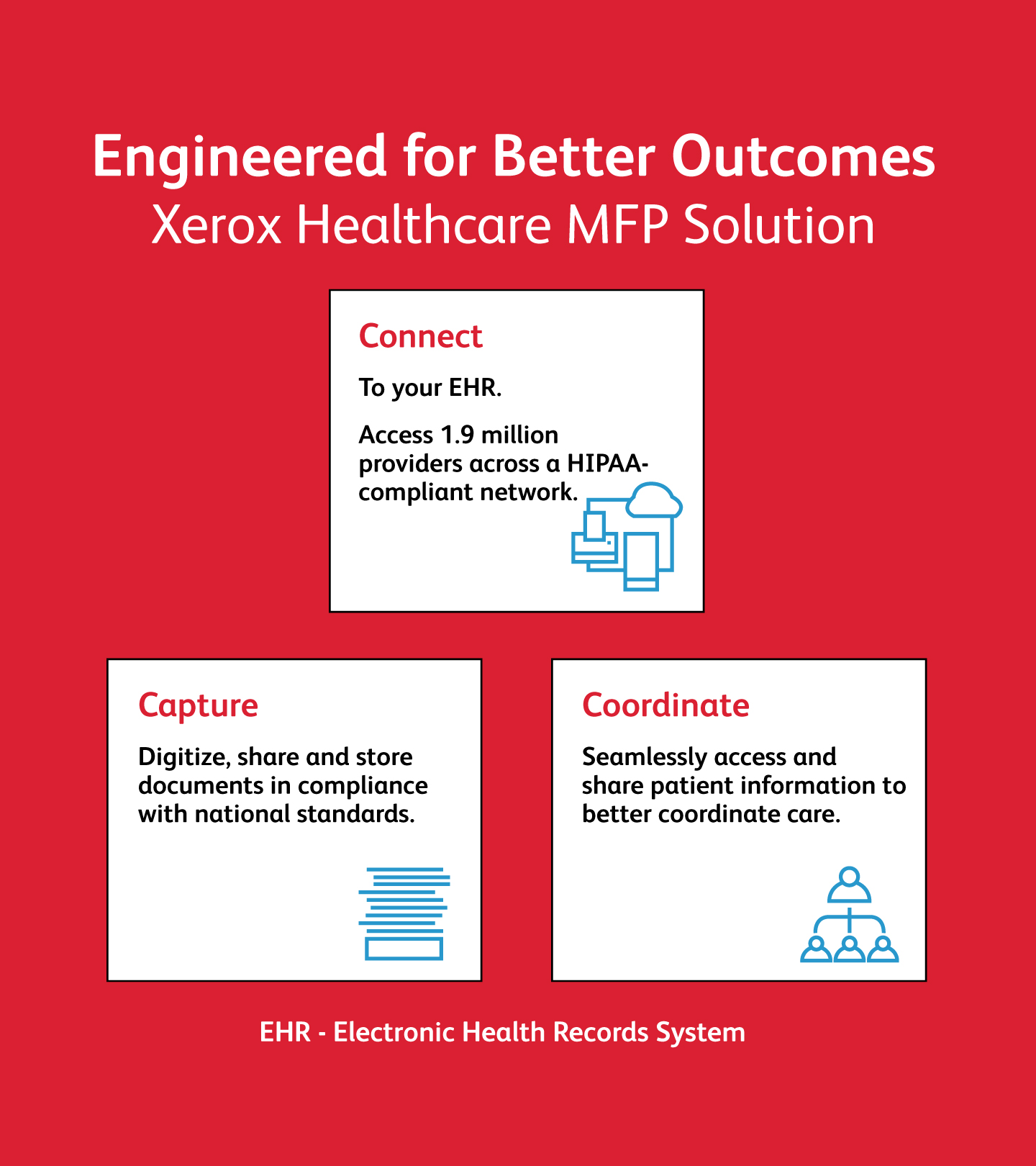 Engineered for Better Outcomes
Xerox Healthcare MFP Solution

Connect

To your EHR.

Access 1.9 million providers across a HIPAA-compliant network.

Capture

Digitize, share and store documents in compliance with national standards.

Coordinate

Seamlessly access and share patient information to better coordinate care.

EHR - Electronic Health Records System